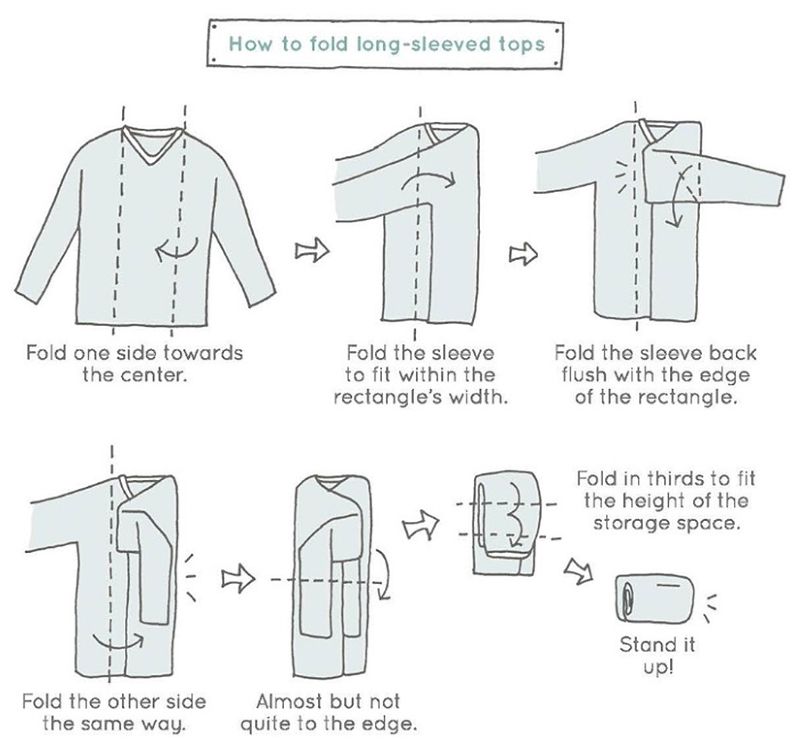 How to fold long-sleeved tops

Fold one side towards the center.

Fold the sleeve to fit within the rectangle's width.

Fold the sleeve back flush with the edge of the rectangle.

Fold the other side the same way.

Almost but not quite to the edge.

Fold in thirds to fit the height of the storage space.

Stand it up!